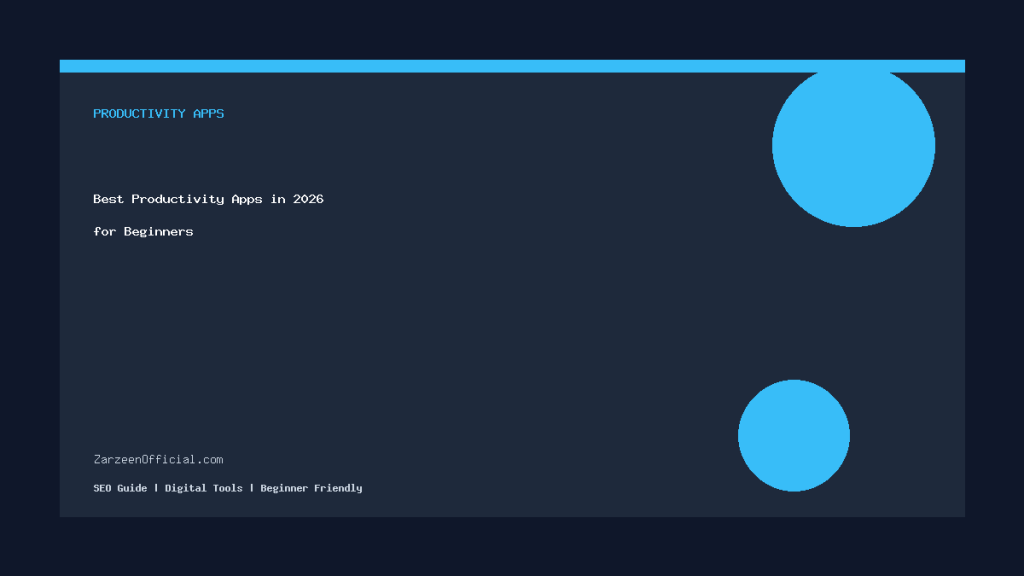 PRODUCTIVITY APPS

Best Productivity Apps in 2026

for Beginners

ZarzeenOfficial.com

SEO Guide | Digital Tools | Beginner Friendly