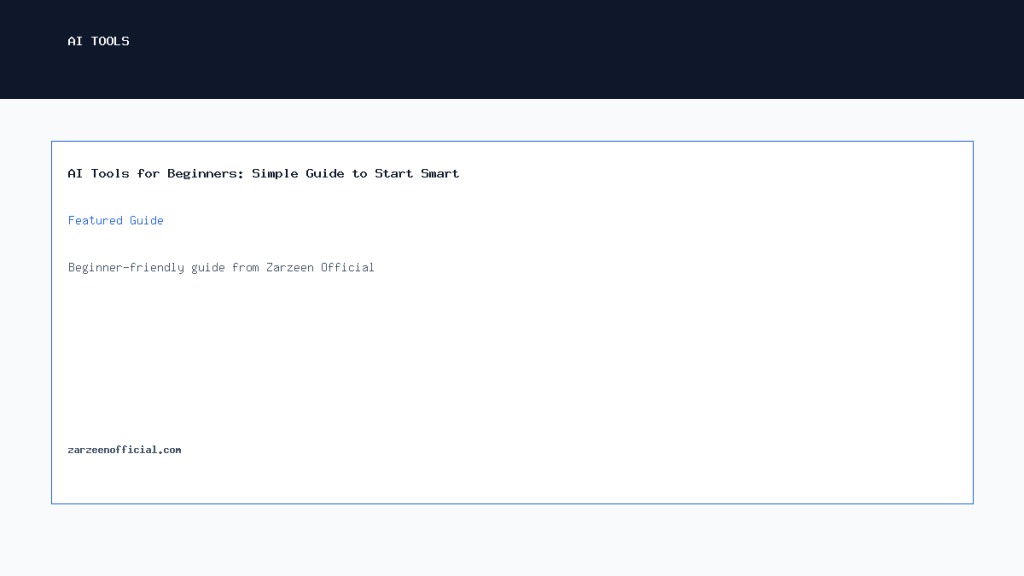 AI TOOLS

AI Tools for Beginners: Simple Guide to Start Smart

Featured Guide

Beginner-friendly guide from Zarzeen Official

zarzeenofficial.com