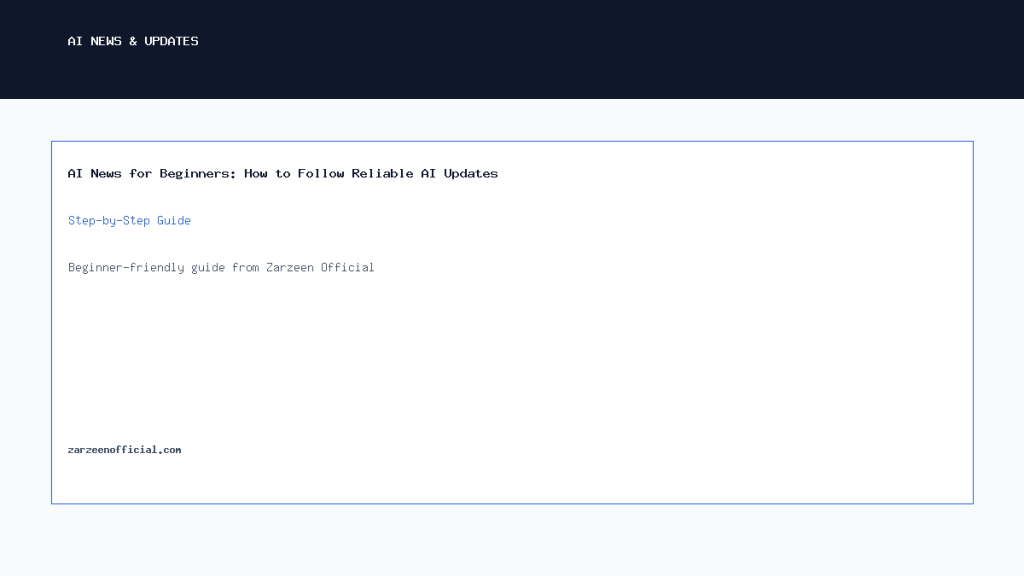 AI NEWS & UPDATES

AI News for Beginners: How to Follow Reliable AI Updates

Step-by-Step Guide

Beginner-friendly guide from Zarzeen Official

zarzeenofficial.com